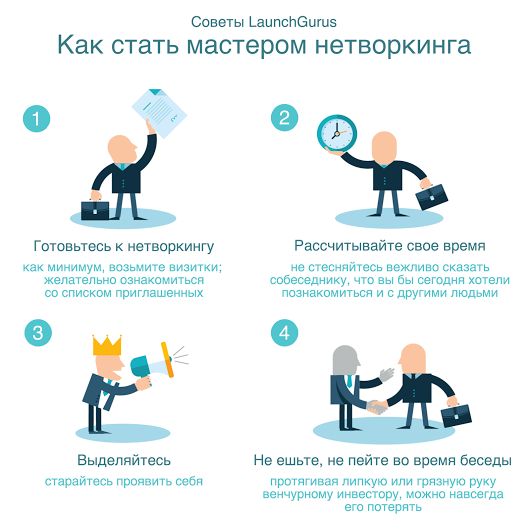 Советы LaunchGurus
Как стать мастером нетворкинга

1

Готовьтесь к нетворкингу

как минимум, возьмите визитки; желательно ознакомиться со списком приглашенных

2

Рассчитывайте свое время

не стесняйтесь вежливо сказать собеседнику, что вы бы сегодня хотели познакомиться и с другими людьми

3

Выделяйтесь

старайтесь проявить себя

4

Не ешьте, не пейте во время беседы

протягивая липкую или грязную руку венчурному инвестору, можно навсегда его потерять